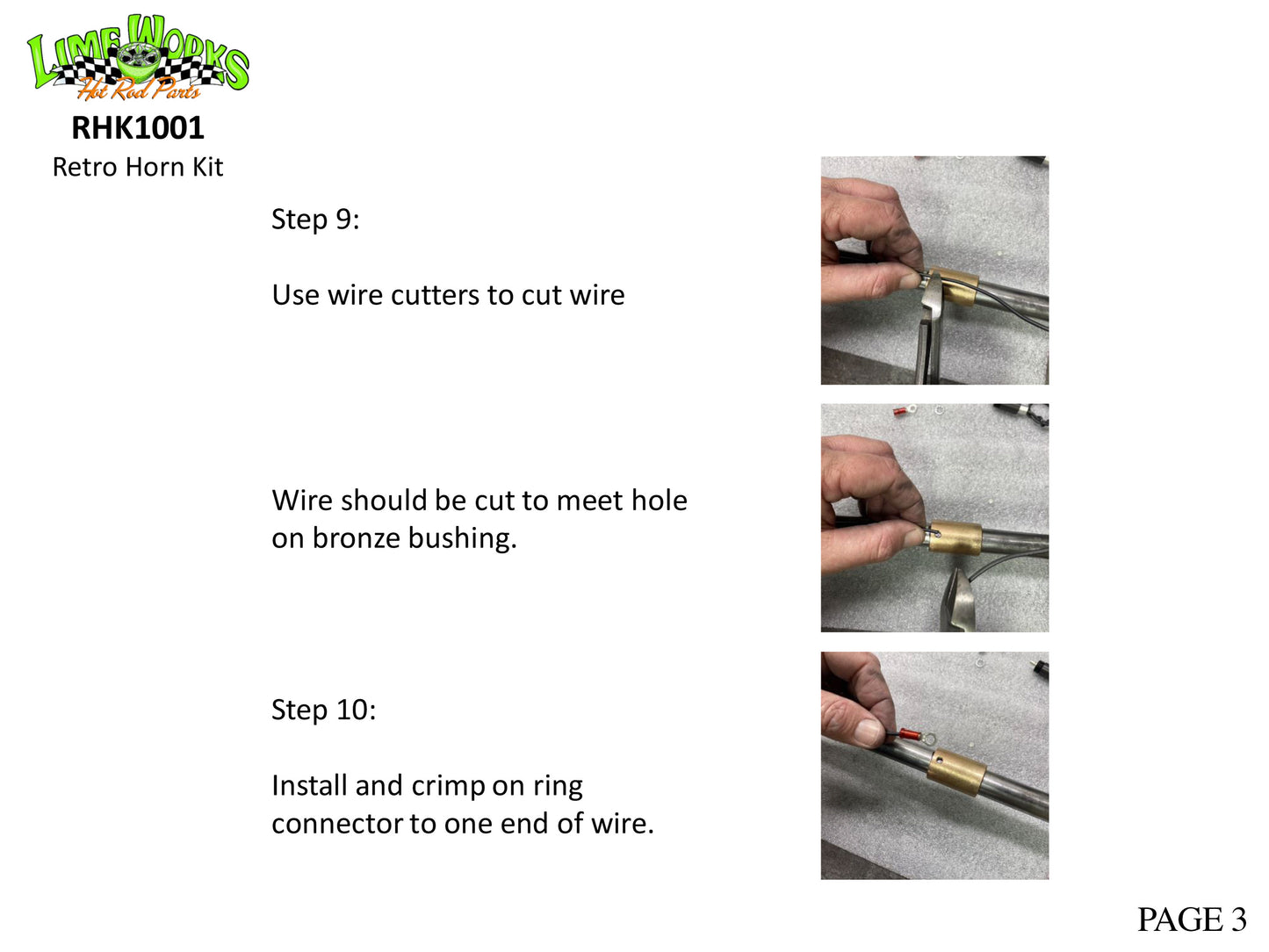 LIME WORKS
Hot Rod Parts
RHK1001
Retro Horn Kit

Step 9:

Use wire cutters to cut wire

Wire should be cut to meet hole on bronze bushing.

Step 10:

Install and crimp on ring connector to one end of wire.

PAGE 3