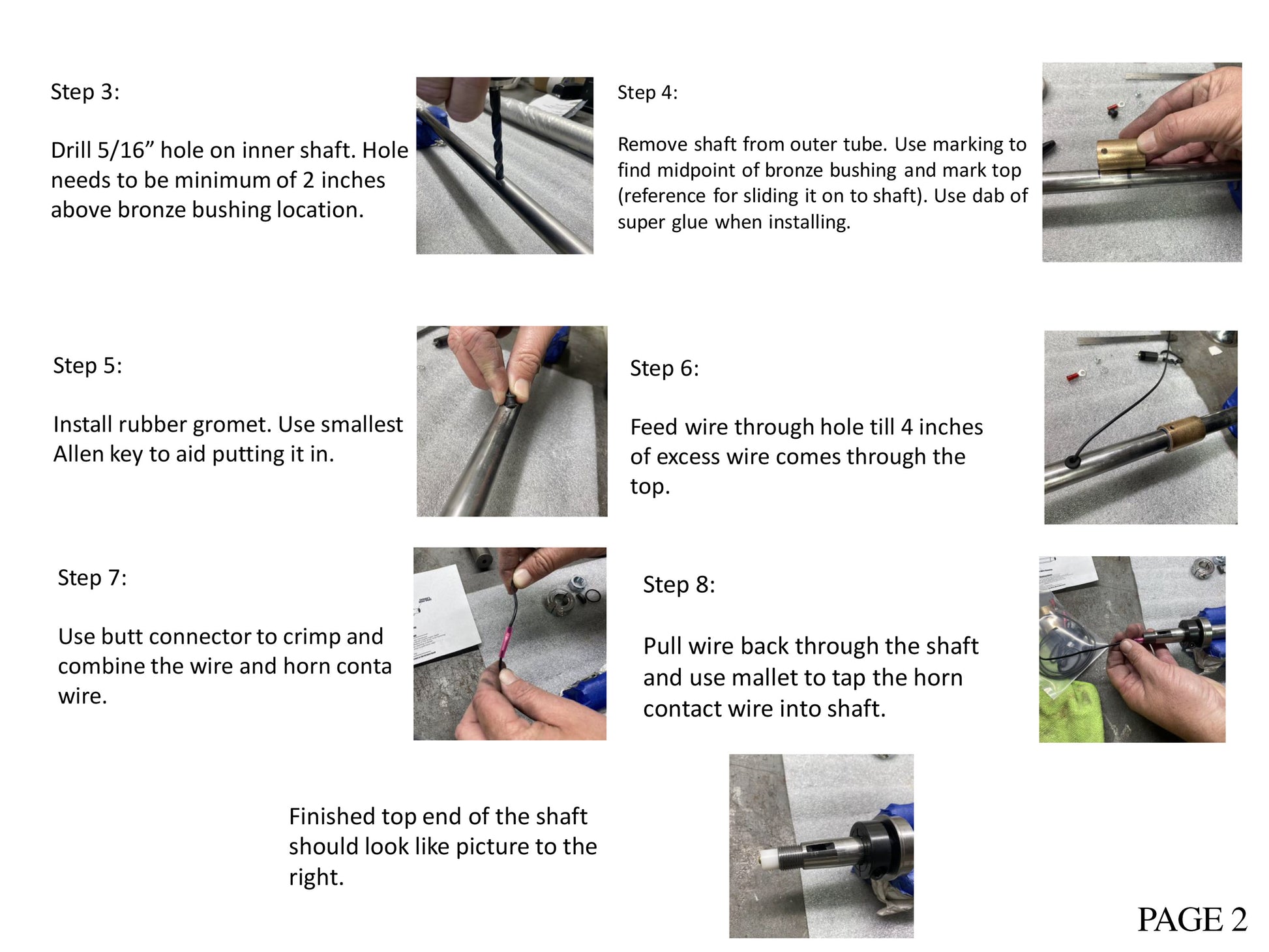 Step 3:

Drill 5/16” hole on inner shaft. Hole needs to be minimum of 2 inches above bronze bushing location.

Step 4:

Remove shaft from outer tube. Use marking to find midpoint of bronze bushing and mark top (reference for sliding it on to shaft). Use dab of super glue when installing.

Step 5:

Install rubber gromet. Use smallest Allen key to aid putting it in.

Step 6:

Feed wire through hole till 4 inches of excess wire comes through the top.

Step 7:

Use butt connector to crimp and combine the wire and horn conta wire.

Step 8:

Pull wire back through the shaft and use mallet to tap the horn contact wire into shaft.

Finished top end of the shaft should look like picture to the right.

PAGE 2